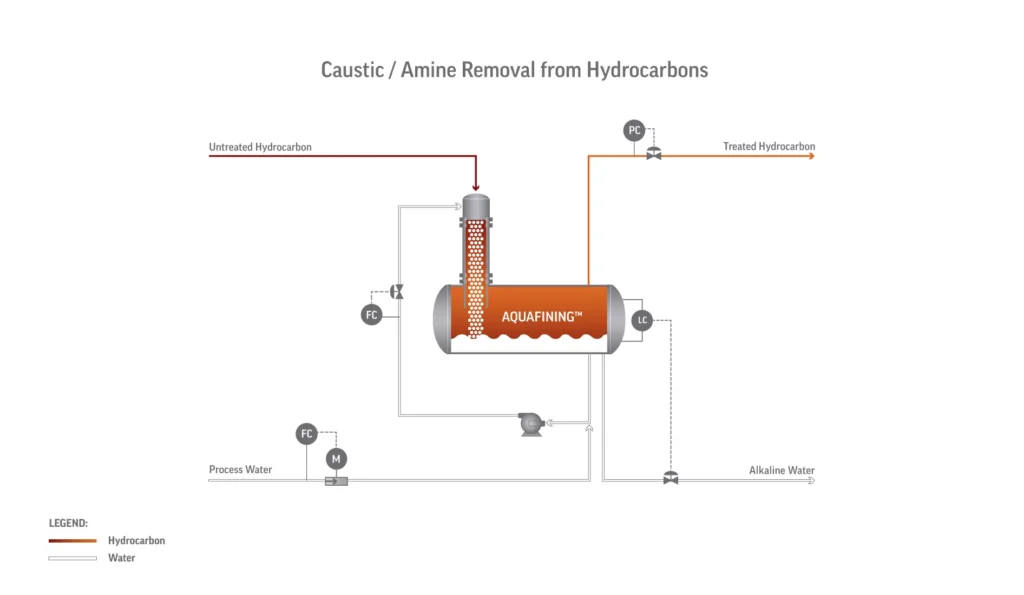 Caustic / Amine Removal from Hydrocarbons

Untreated Hydrocarbon

PC

Treated Hydrocarbon

FC

AQUAFINING™

LC

FC

M

Process Water

Alkaline Water

LEGEND:

Hydrocarbon

Water